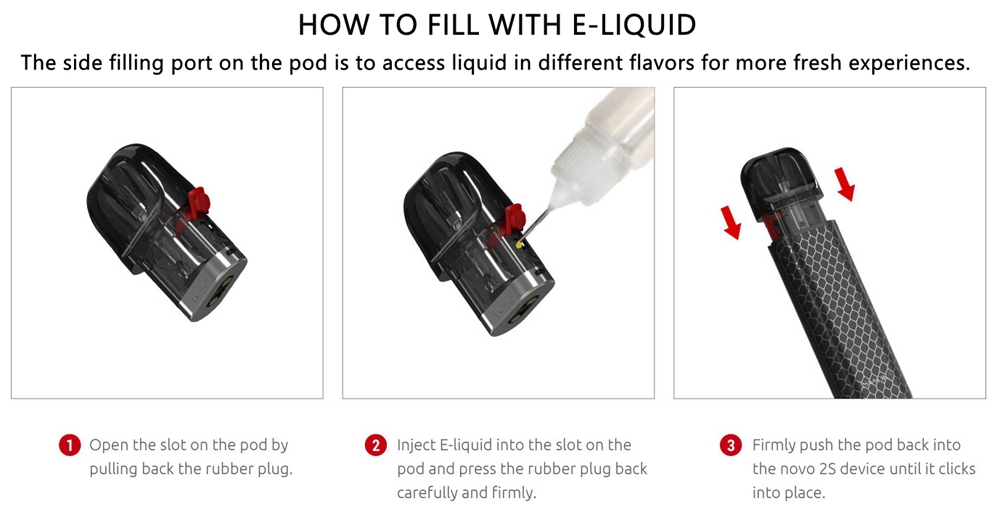 HOW TO FILL WITH E-LIQUID

The side filling port on the pod is to access liquid in different flavors for more fresh experiences.

1 Open the slot on the pod by pulling back the rubber plug.

2 Inject E-liquid into the slot on the pod and press the rubber plug back carefully and firmly.

3 Firmly push the pod back into the novo 2S device until it clicks into place.